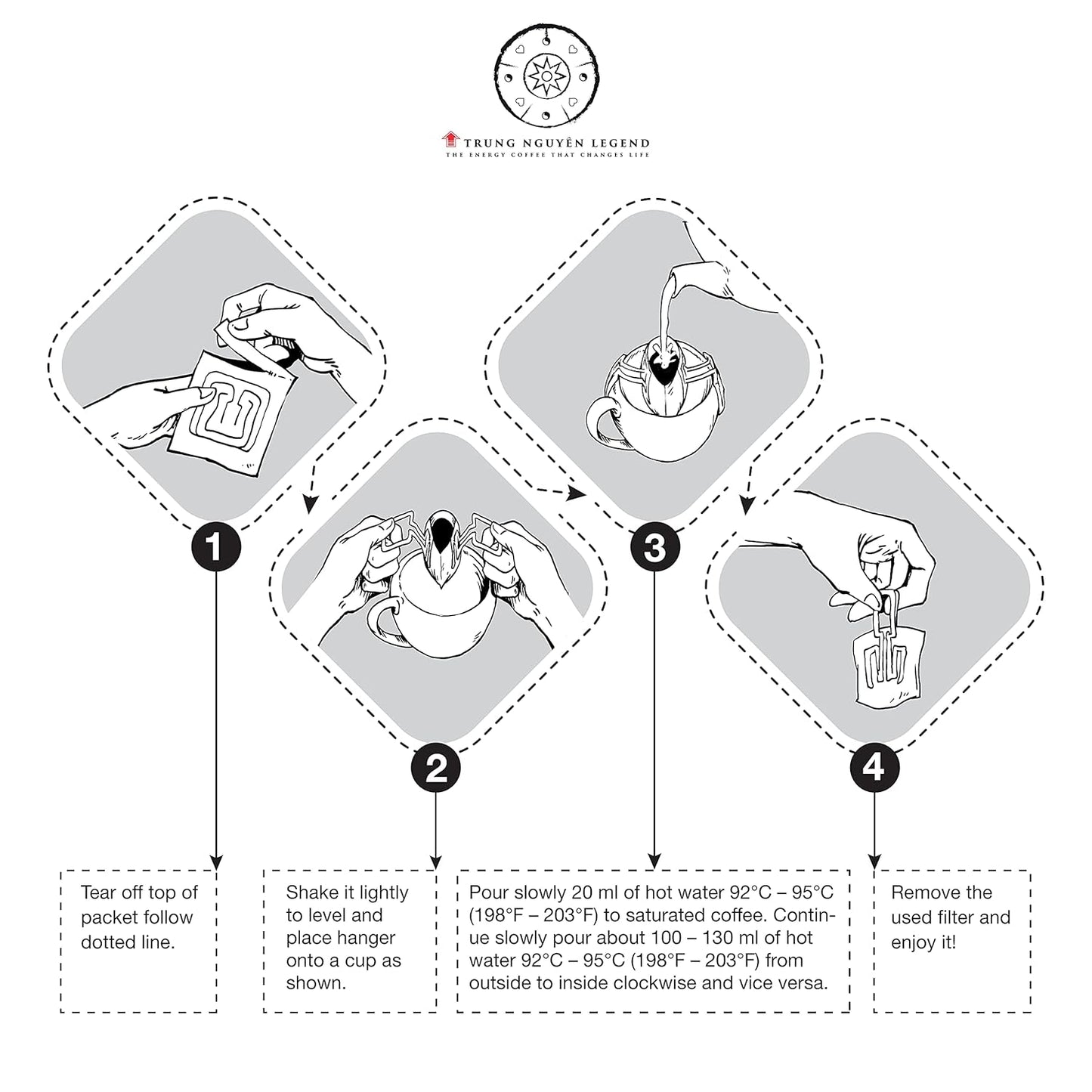 TRUNG NGUYÊN LEGEND
THE ENERGY COFFEE THAT CHANGES LIFE

1

2

3

4

Tear off top of packet follow dotted line.

Shake it lightly to level and place hanger onto a cup as shown.

Pour slowly 20 ml of hot water 92°C – 95°C (198°F – 203°F) to saturated coffee. Continue slowly pour about 100 – 130 ml of hot water 92°C – 95°C (198°F – 203°F) from outside to inside clockwise and vice versa.

Remove the used filter and enjoy it!