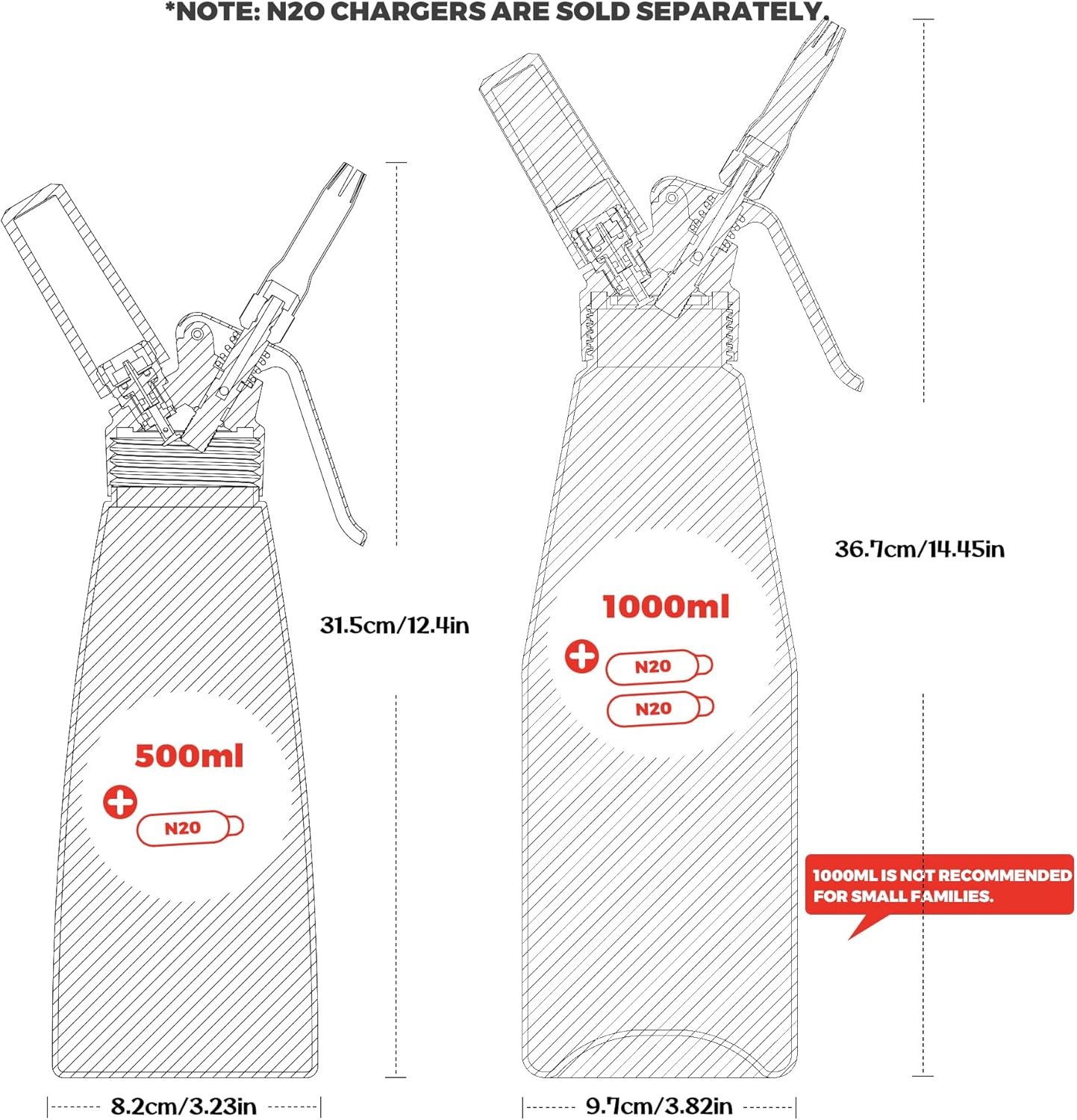 *NOTE: N2O CHARGERS ARE SOLD SEPARATELY.

31.5cm/12.4in

500ml

N2O

8.2cm/3.23in

36.7cm/14.45in

1000ml

N2O

N2O

1000ML IS NOT RECOMMENDED FOR SMALL FAMILIES.

9.7cm/3.82in