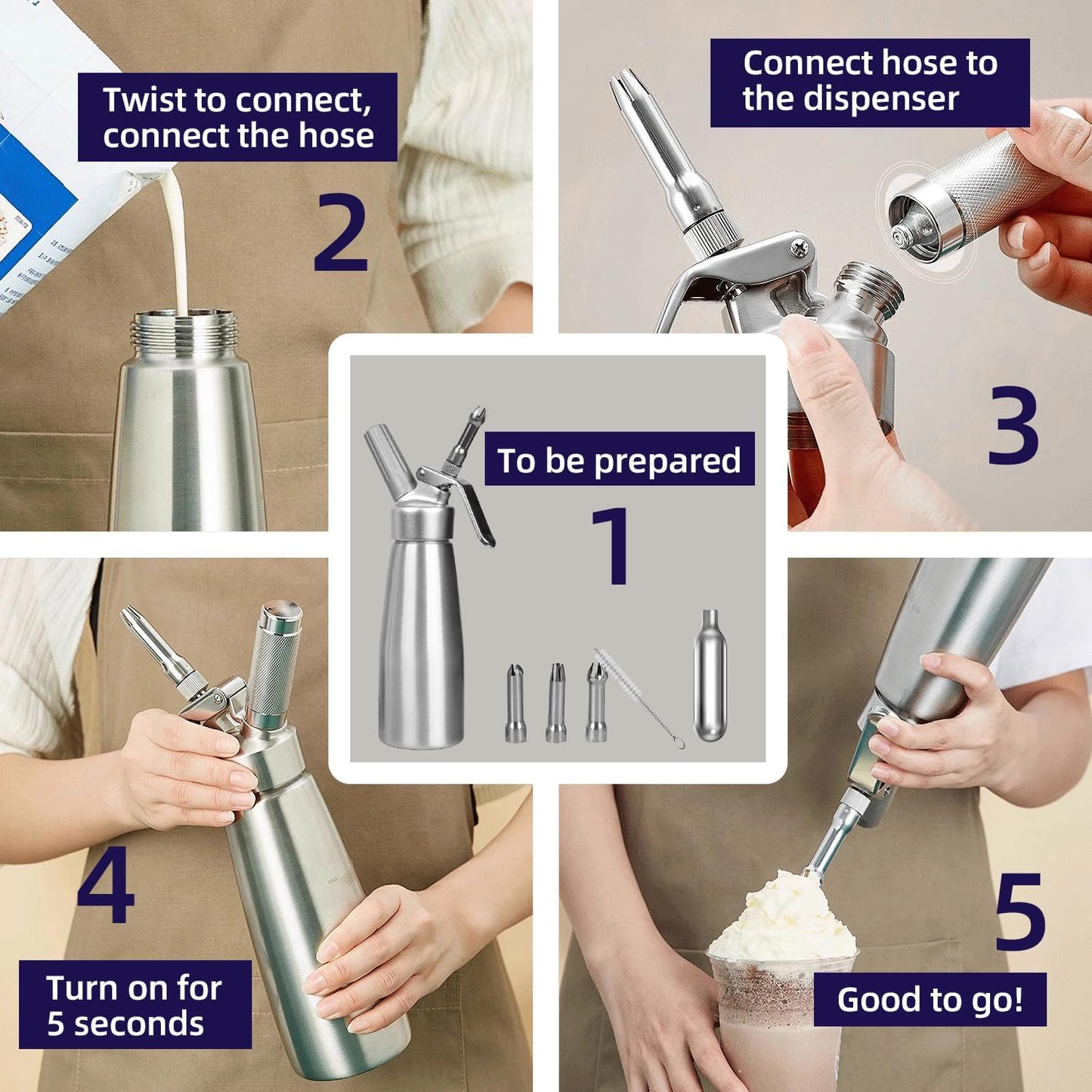 Twist to connect, connect the hose

2

Connect hose to the dispenser

3

To be prepared

1

4

Turn on for 5 seconds

5

Good to go!