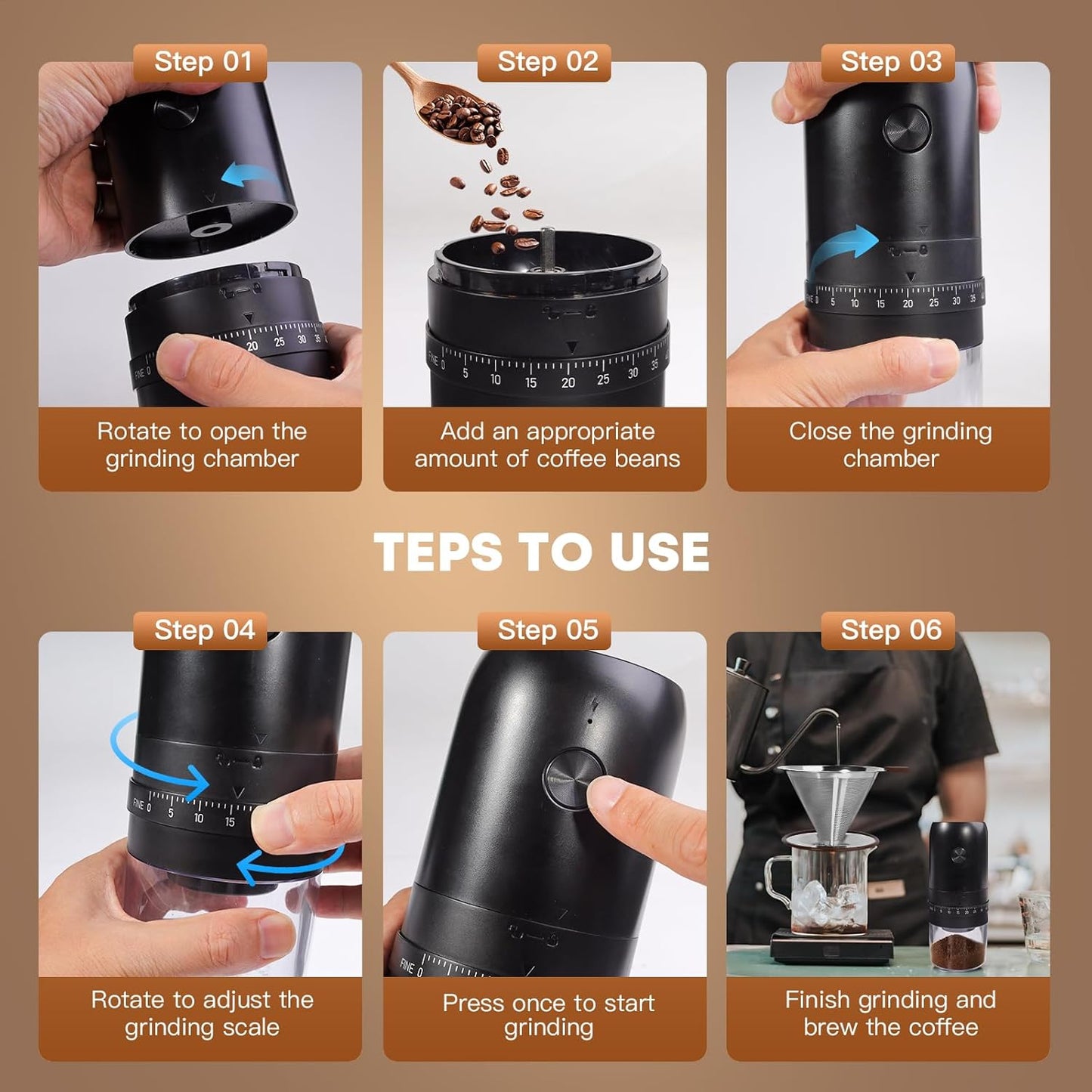 Step 01

FINE 0 20 25 30 35

Rotate to open the grinding chamber

Step 02

FINE 0 5 10 15 20 25 30 35

Add an appropriate amount of coffee beans

Step 03

FINE 0 5 10 15 20 25 30 35

Close the grinding chamber

TEPS TO USE

Step 04

FINE 0 5 10 15

Rotate to adjust the grinding scale

Step 05

FINE 0

Press once to start grinding

Step 06

Finish grinding and brew the coffee