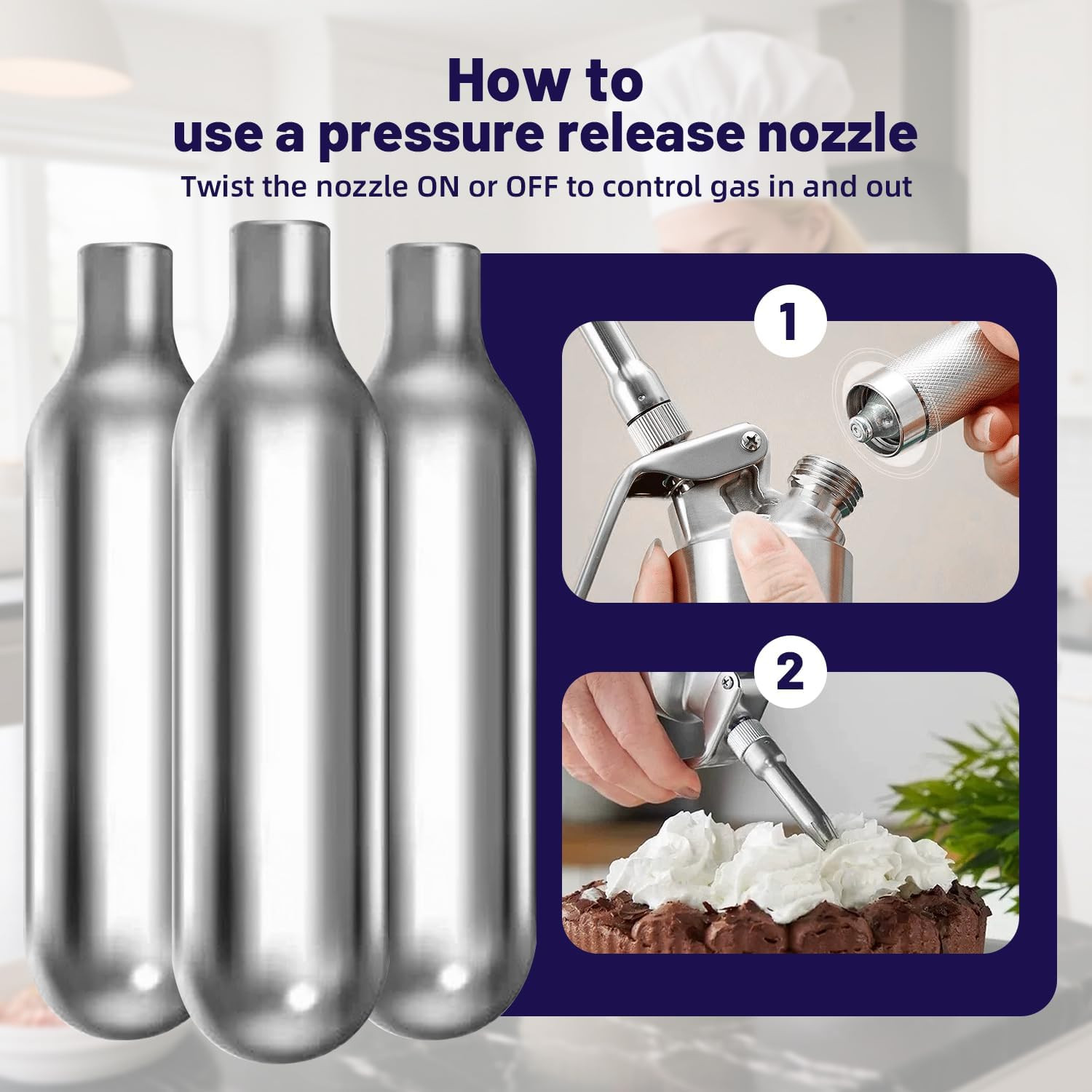 How to
use a pressure release nozzle
Twist the nozzle ON or OFF to control gas in and out

1

2