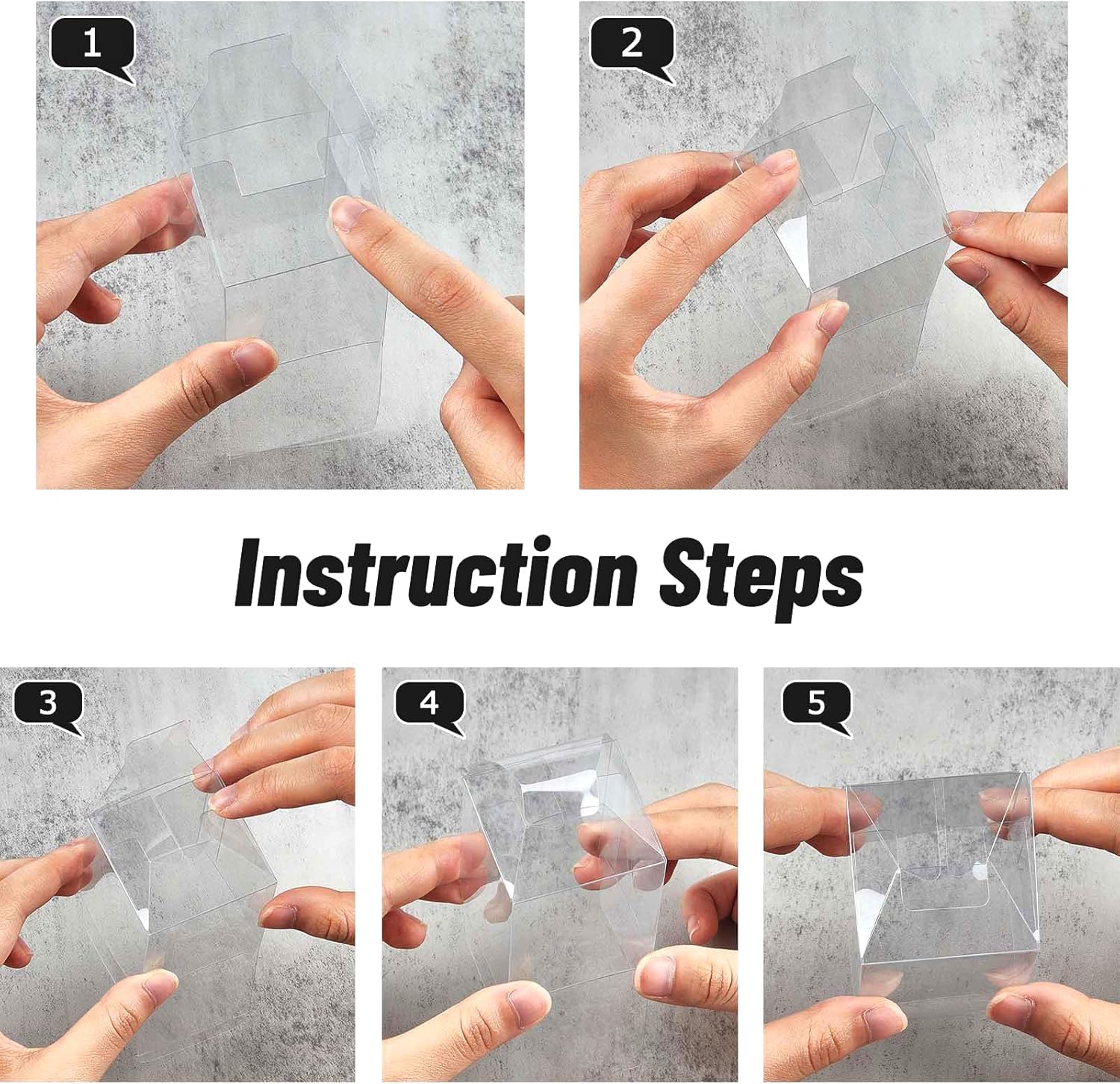 1

2

Instruction Steps

3

4

5