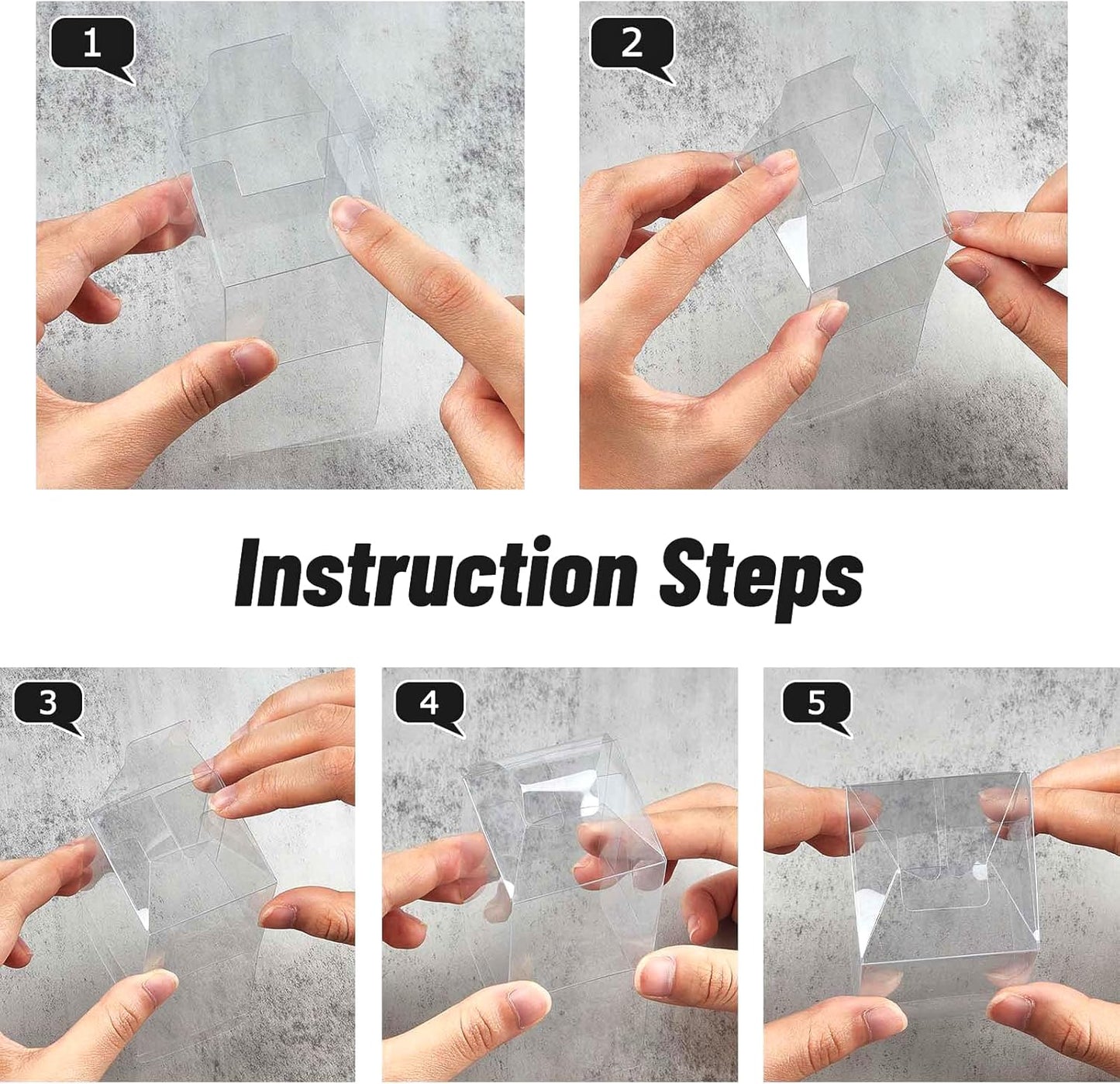 1

2

Instruction Steps

3

4

5