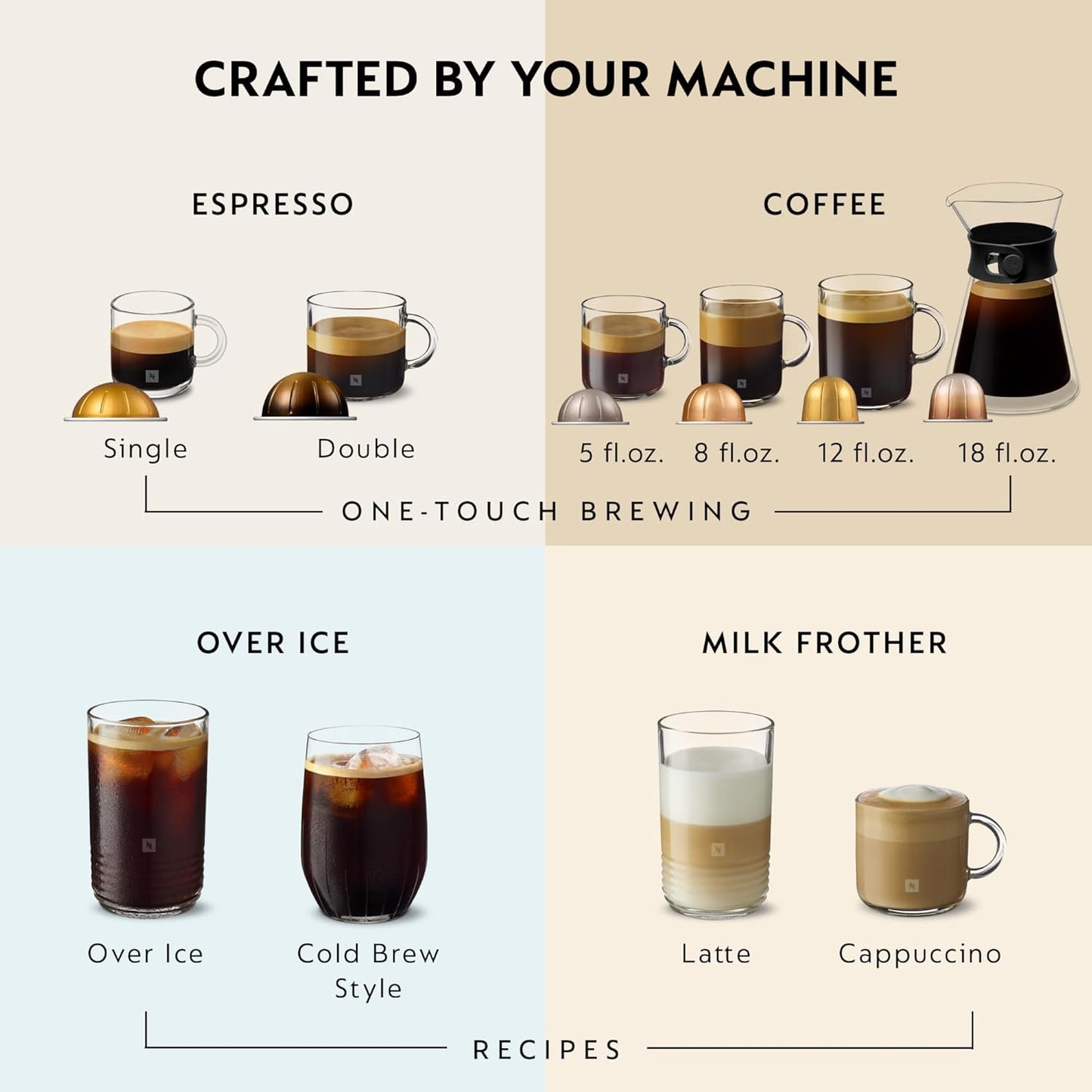 CRAFTED BY YOUR MACHINE

ESPRESSO

Single

Double

COFFEE

5 fl.oz.

8 fl.oz.

12 fl.oz.

18 fl.oz.

ONE-TOUCH BREWING

OVER ICE

Over Ice

Cold Brew Style

MILK FROTHER

Latte

Cappuccino

RECIPES