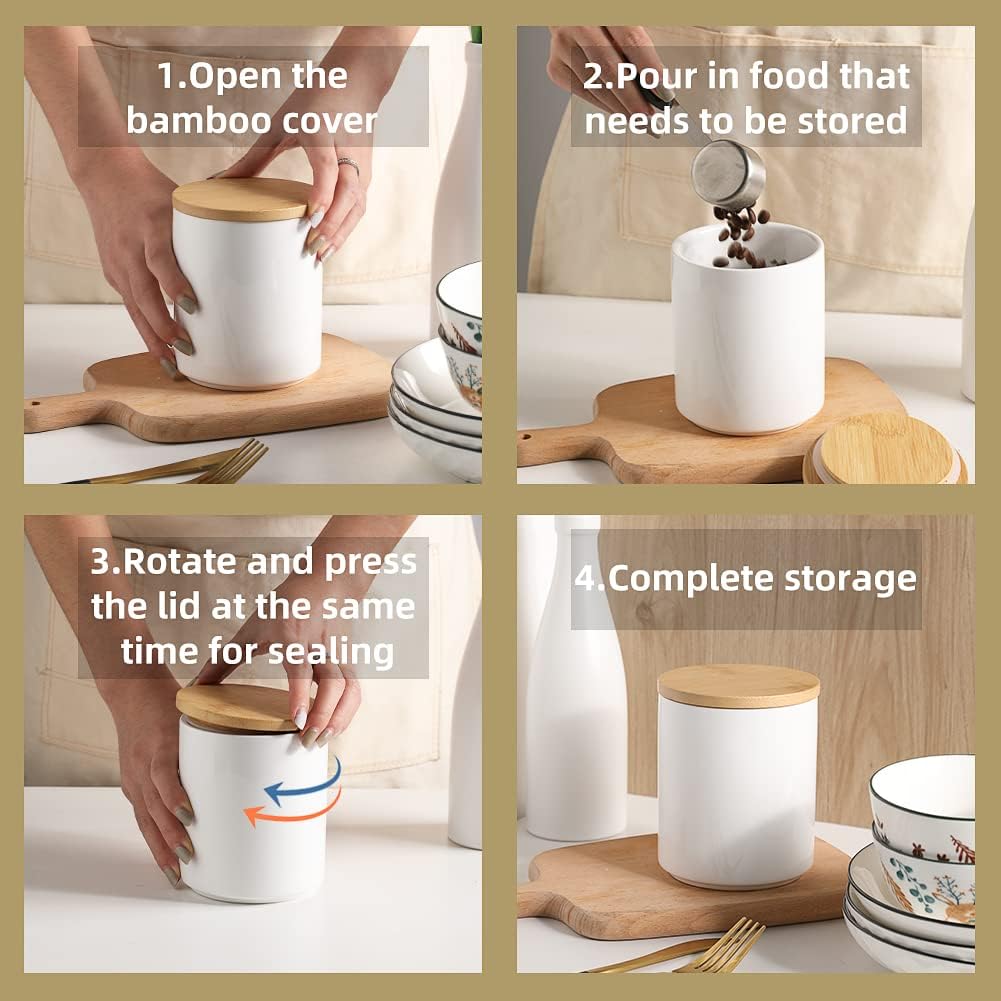 1.Open the bamboo cover

2.Pour in food that needs to be stored

3.Rotate and press the lid at the same time for sealing

4.Complete storage