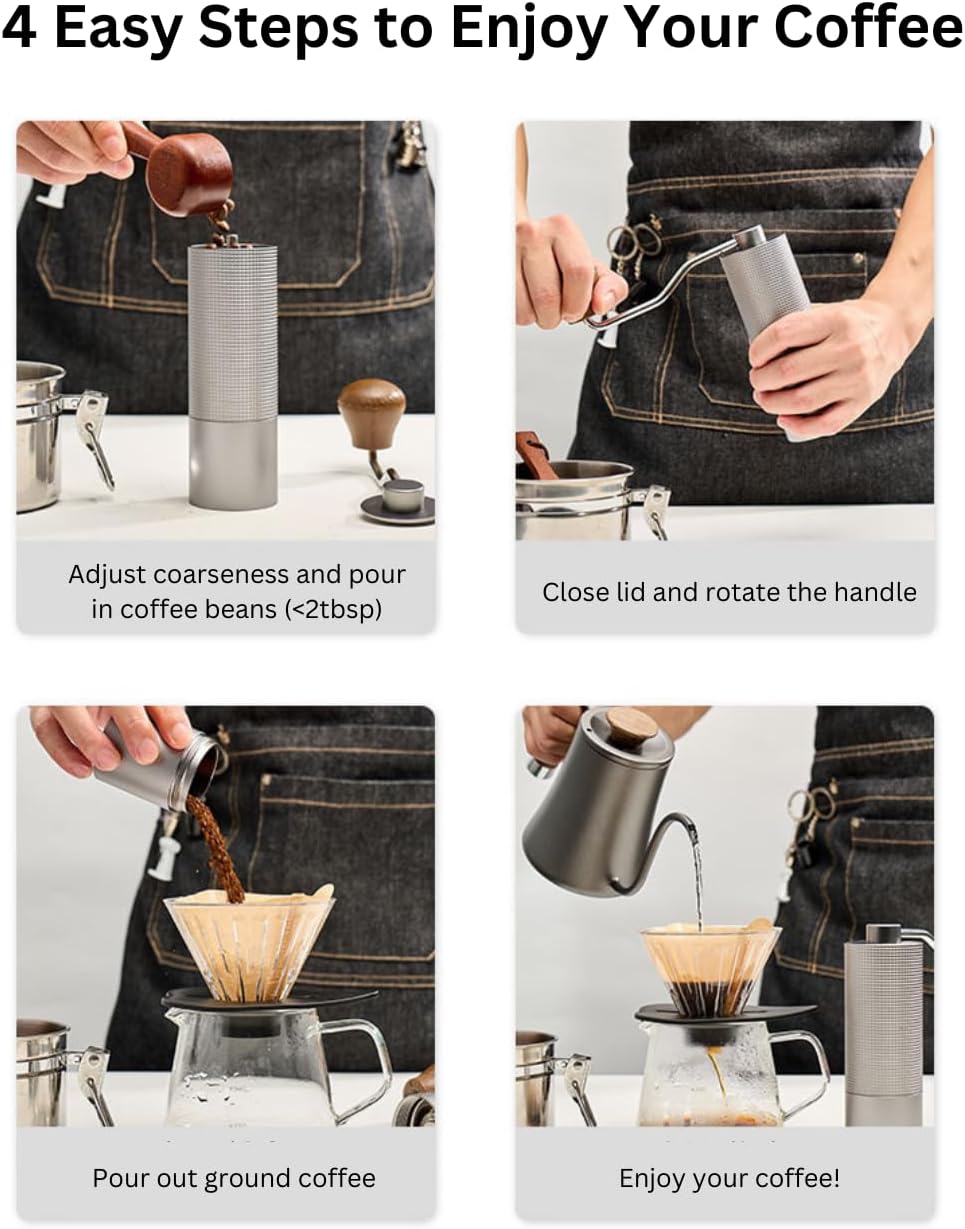 4 Easy Steps to Enjoy Your Coffee

Adjust coarseness and pour in coffee beans (<2tbsp)

Close lid and rotate the handle

Pour out ground coffee

Enjoy your coffee!