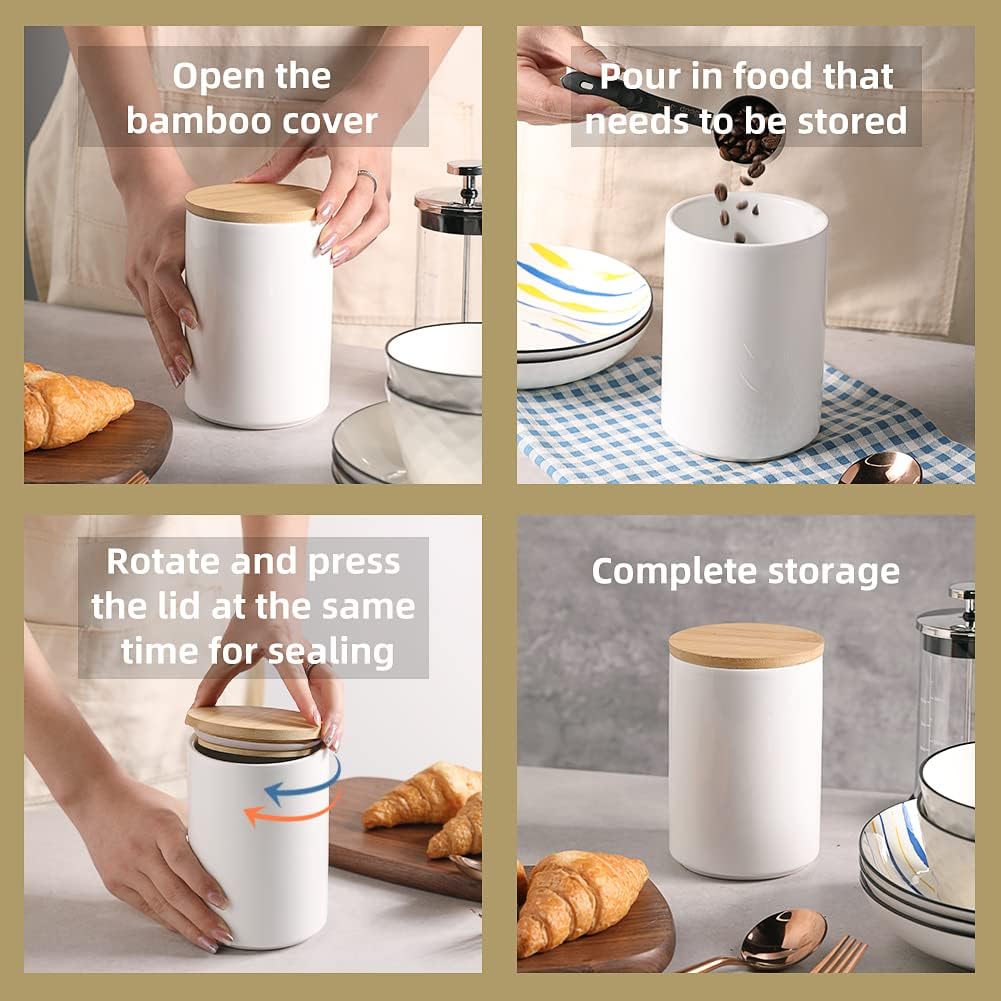 Open the bamboo cover

Pour in food that needs to be stored

Rotate and press the lid at the same time for sealing

Complete storage