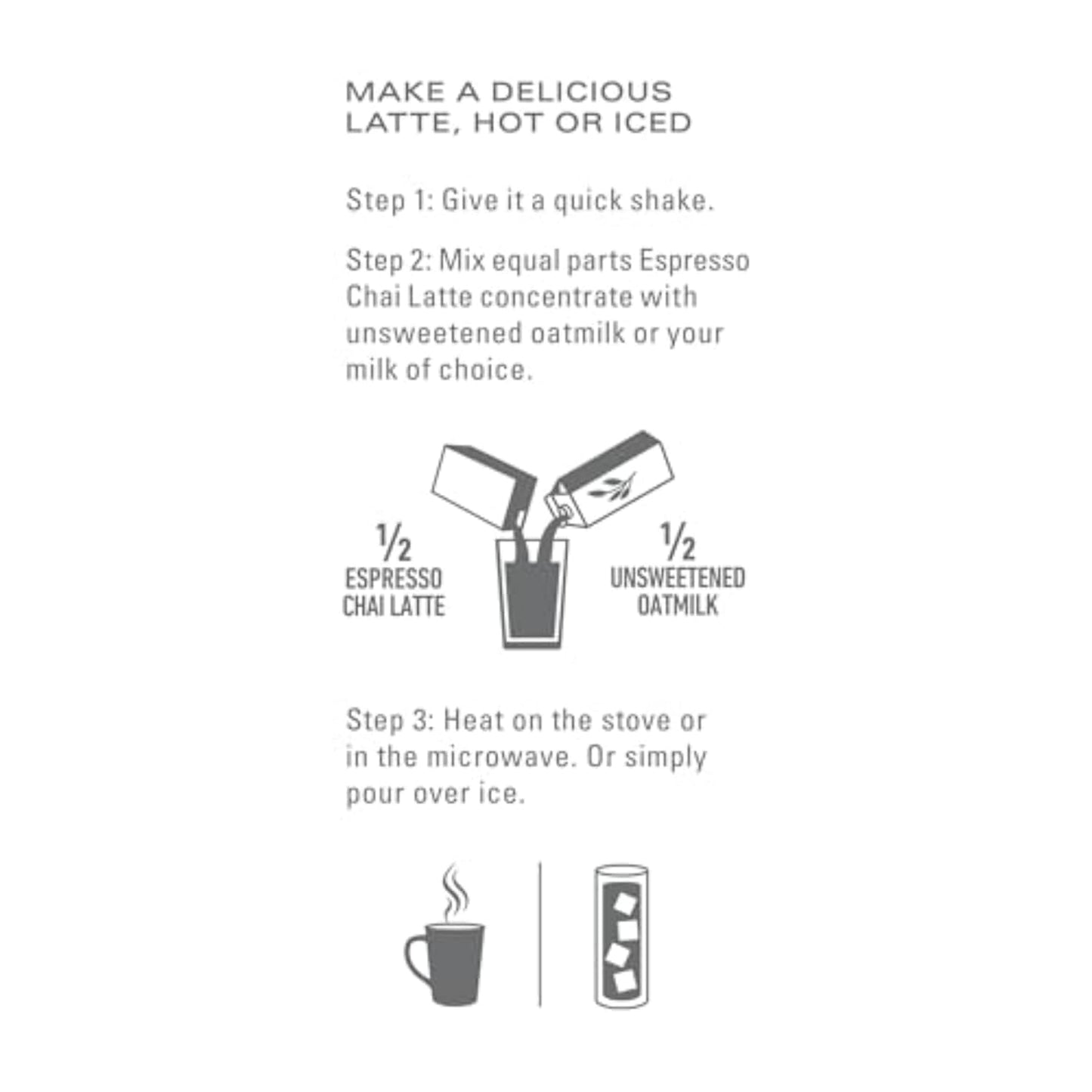 MAKE A DELICIOUS LATTE, HOT OR ICED

Step 1: Give it a quick shake.

Step 2: Mix equal parts Espresso Chai Latte concentrate with unsweetened oatmilk or your milk of choice.

$\frac{1}{2}$
ESPRESSO
CHAI LATTE

$\frac{1}{2}$
UNSWEETENED
OATMILK

Step 3: Heat on the stove or in the microwave. Or simply pour over ice.