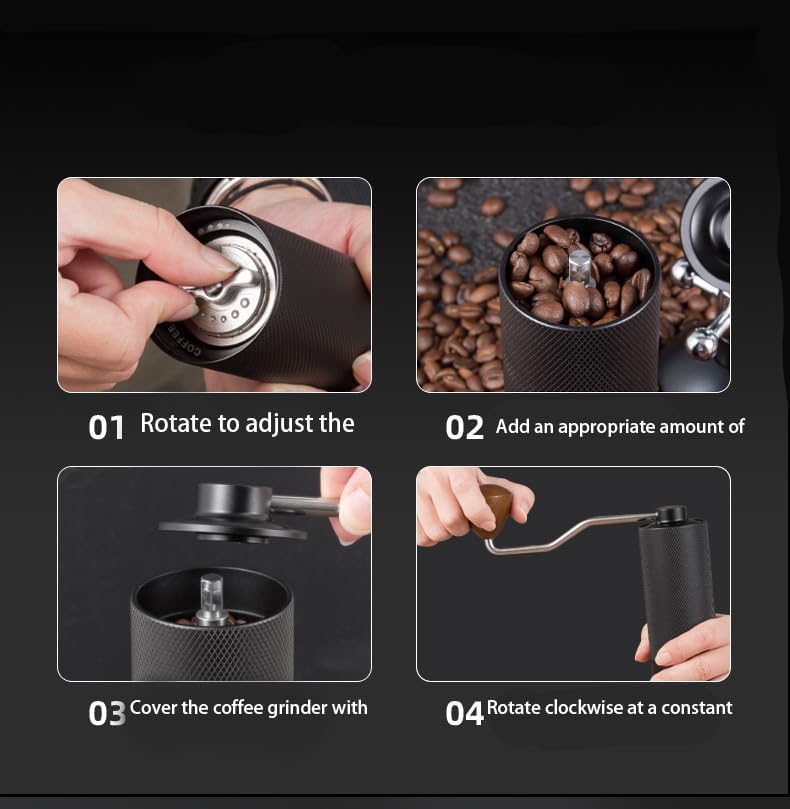 COFFEE

01 Rotate to adjust the

02 Add an appropriate amount of

03 Cover the coffee grinder with

04 Rotate clockwise at a constant